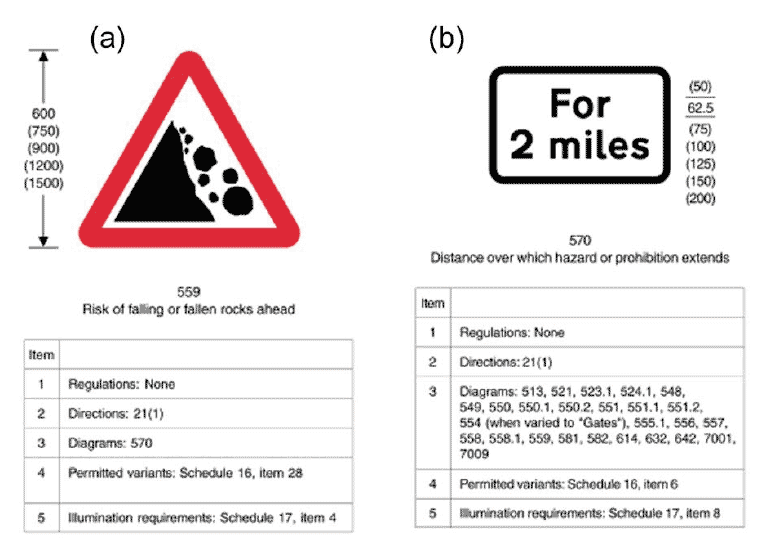 (a)

600
(750)
(900)
(1200)
(1500)

559
Risk of falling or fallen rocks ahead

| Item | |
|---|---|
| 1 | Regulations: None |
| 2 | Directions: 21(1) |
| 3 | Diagrams: 570 |
| 4 | Permitted variants: Schedule 16, item 28 |
| 5 | Illumination requirements: Schedule 17, item 4 |

(b)

For
2 miles

(50)
62.5
(75)
(100)
(125)
(150)
(200)

570
Distance over which hazard or prohibition extends

| Item | |
|---|---|
| 1 | Regulations: None |
| 2 | Directions: 21(1) |
| 3 | Diagrams: 513, 521, 523.1, 524.1, 548, 549, 550, 550.1, 550.2, 551, 551.1, 551.2, 554 (when varied to "Gates"), 555.1, 556, 557, 558, 558.1, 559, 581, 582, 614, 632, 642, 7001, 7009 |
| 4 | Permitted variants: Schedule 16, item 6 |
| 5 | Illumination requirements: Schedule 17, item 8 |