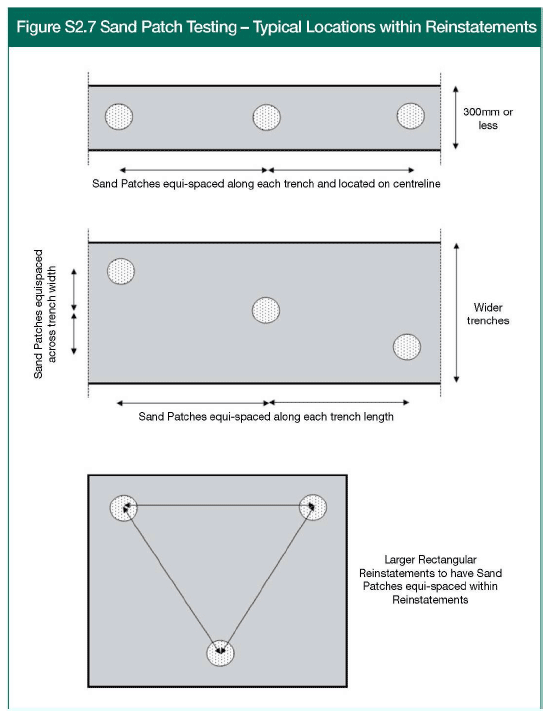 Figure S2.7 Sand Patch Testing – Typical Locations within Reinstatements

300mm or less

Sand Patches equi-spaced along each trench and located on centreline

Sand Patches equispaced across trench width

Wider trenches

Sand Patches equi-spaced along each trench length

Larger Rectangular Reinstatements to have Sand Patches equi-spaced within Reinstatements