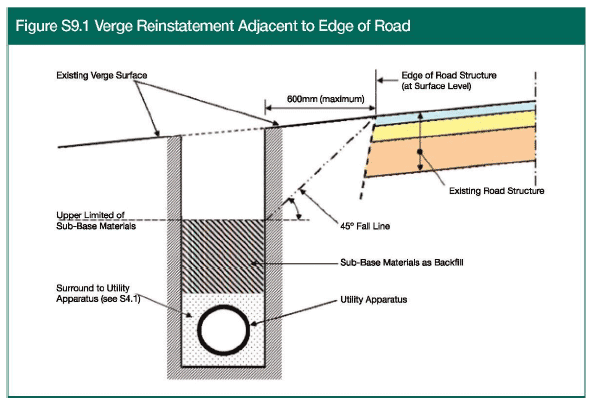 Figure S9.1 Verge Reinstatement Adjacent to Edge of Road

Existing Verge Surface

Edge of Road Structure (at Surface Level)

600mm (maximum)

Existing Road Structure

Upper Limited of Sub-Base Materials

45° Fall Line

Sub-Base Materials as Backfill

Surround to Utility Apparatus (see S4.1)

Utility Apparatus