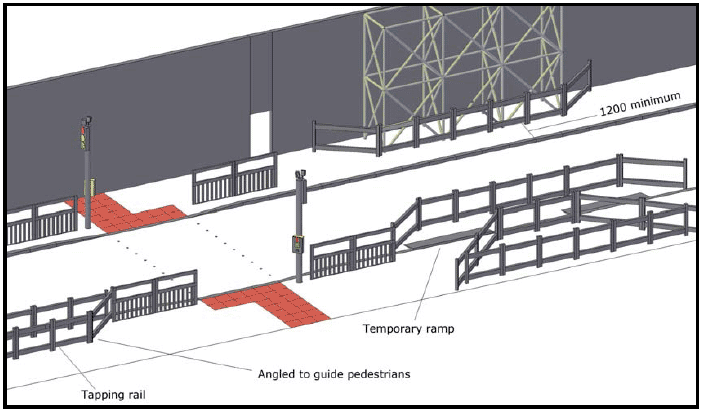 1200 minimum

Temporary ramp

Angled to guide pedestrians

Tapping rail