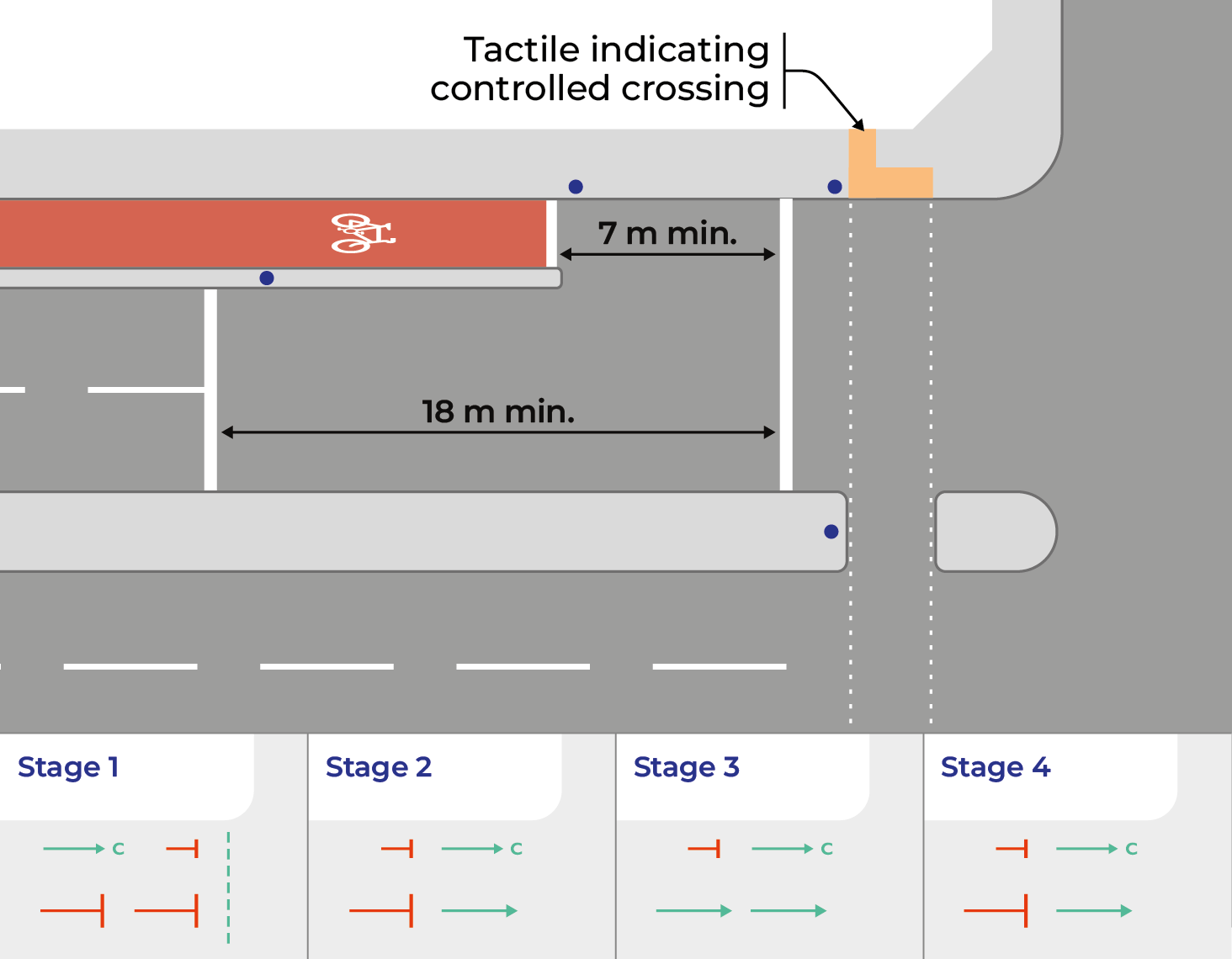 Tactile indicating controlled crossing

7 m min.

18 m min.

Stage 1

c

Stage 2

c

Stage 3

c

Stage 4

c