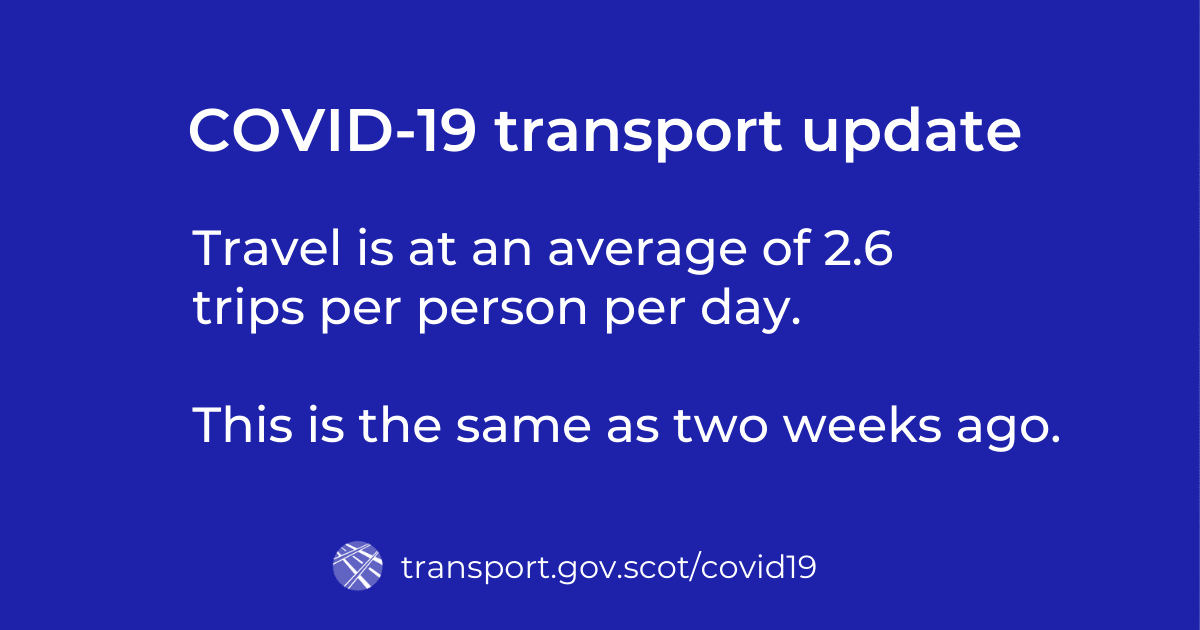 COVID-19 transport update

Travel is at an average of 2.6 trips per person per day.

This is the same as two weeks ago.

transport.gov.scot/covid19