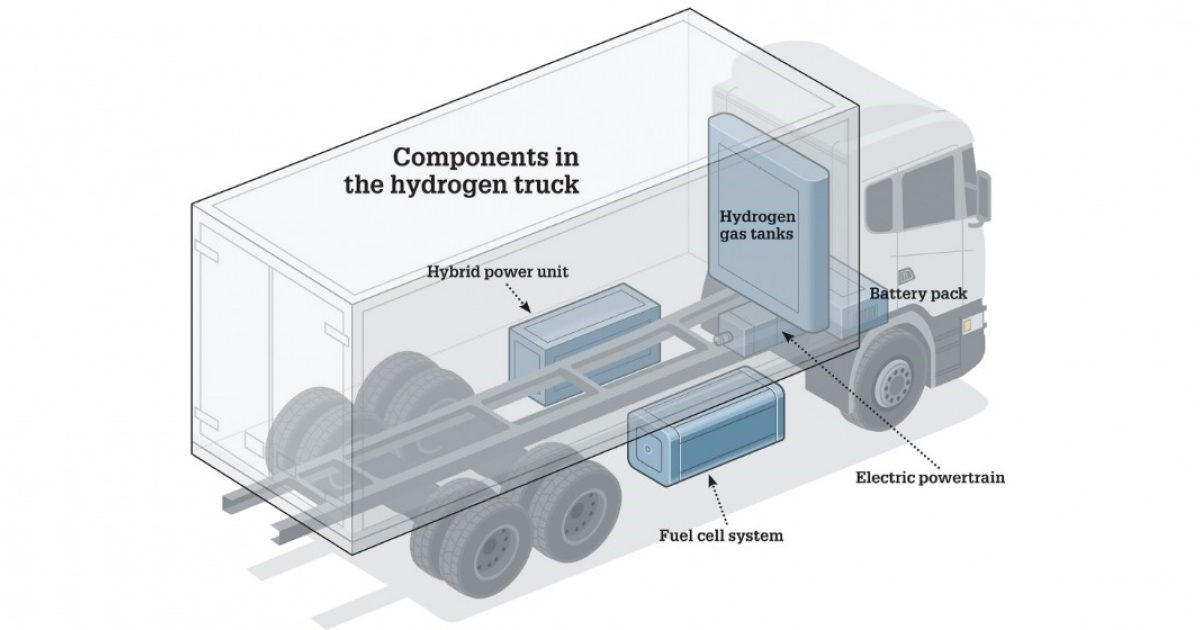 Components in the hydrogen truck

Hydrogen gas tanks

Hybrid power unit

Battery pack

Electric powertrain

Fuel cell system