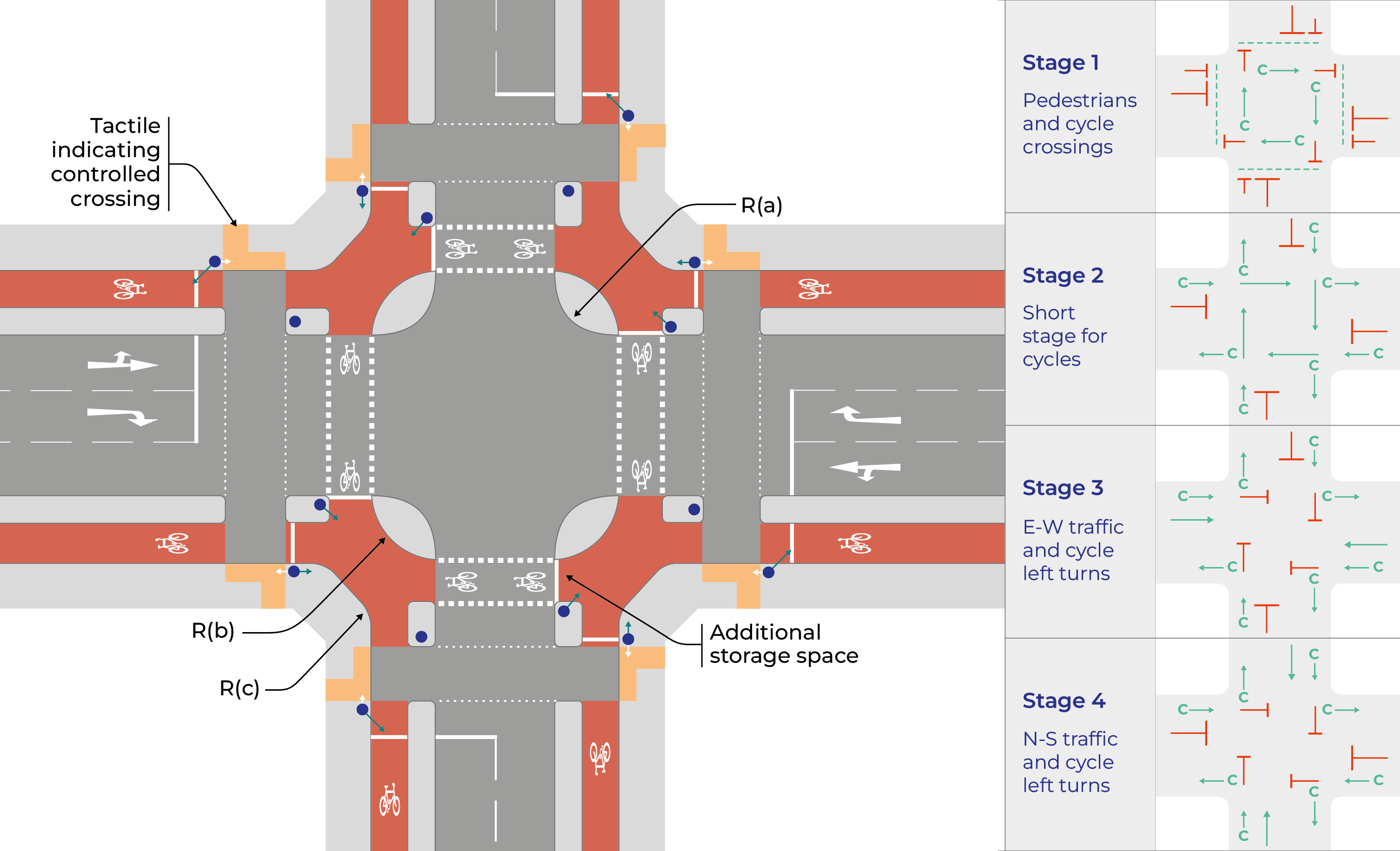 Tactile indicating controlled crossing

R(a)

R(b)

R(c)

Additional storage space

Stage 1

Pedestrians and cycle crossings

Stage 2

Short stage for cycles

Stage 3

E-W traffic and cycle left turns

Stage 4

N-S traffic and cycle left turns