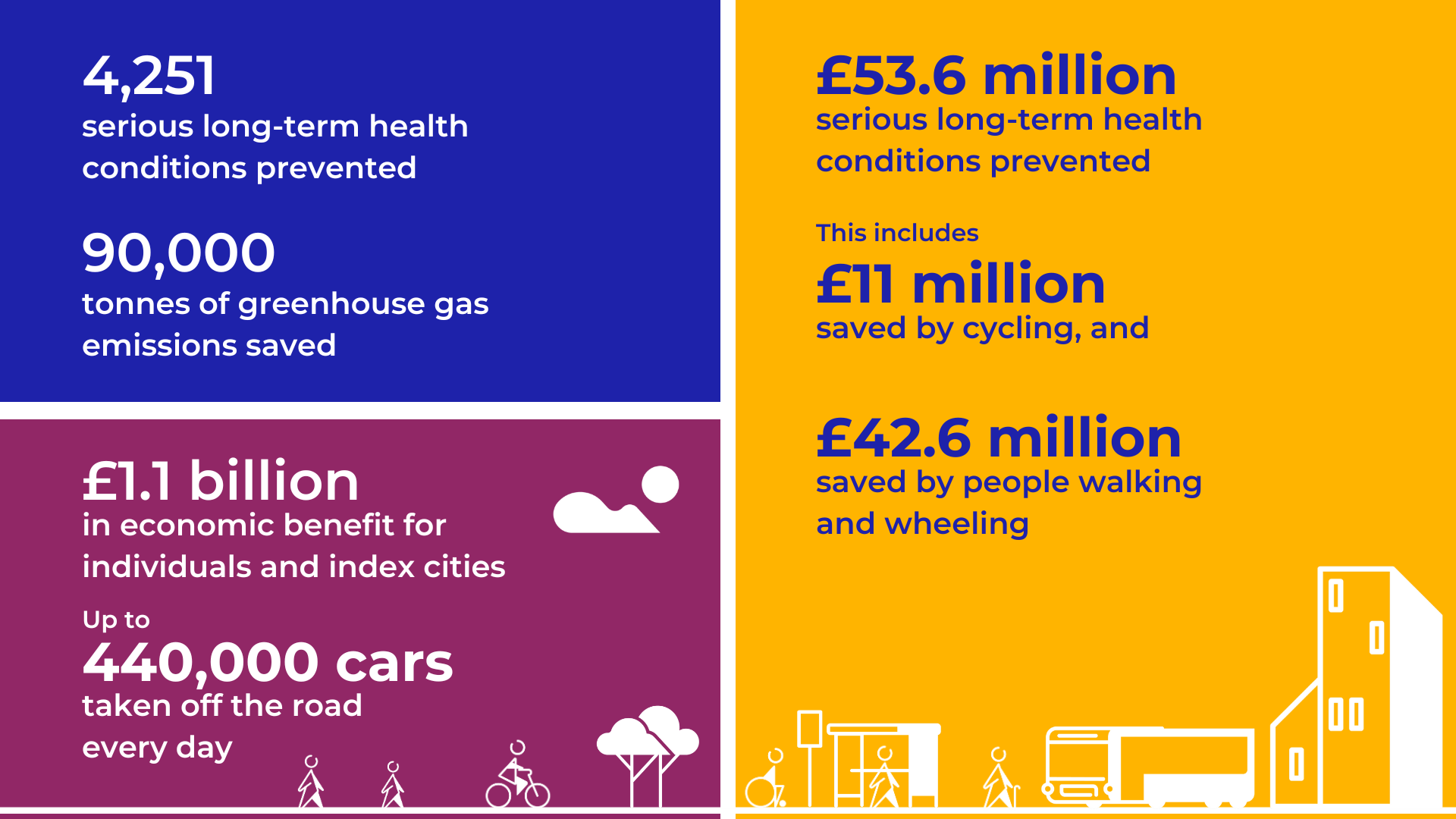 4,251
serious long-term health conditions prevented

90,000
tonnes of greenhouse gas emissions saved

£1.1 billion
in economic benefit for individuals and index cities

Up to
440,000 cars
taken off the road every day

£53.6 million
serious long-term health conditions prevented

This includes
£11 million
saved by cycling, and

£42.6 million
saved by people walking and wheeling